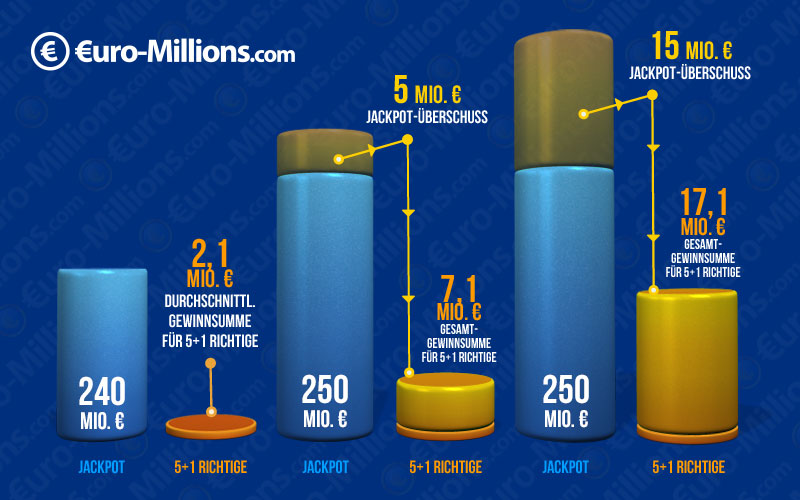 €uro-Millions.com

240 MIO. €

JACKPOT

2,1 MIO. €
DURCHSCHNITTL. GEWINNSUMME FÜR 5+1 RICHTIGE

5+1 RICHTIGE

5 MIO. €
JACKPOT-ÜBERSCHUSS

250 MIO. €

JACKPOT

7,1 MIO. €
GESAMT-GEWINNSUMME FÜR 5+1 RICHTIGE

5+1 RICHTIGE

15 MIO. €
JACKPOT-ÜBERSCHUSS

250 MIO. €

JACKPOT

17,1 MIO. €
GESAMT-GEWINNSUMME FÜR 5+1 RICHTIGE

5+1 RICHTIGE