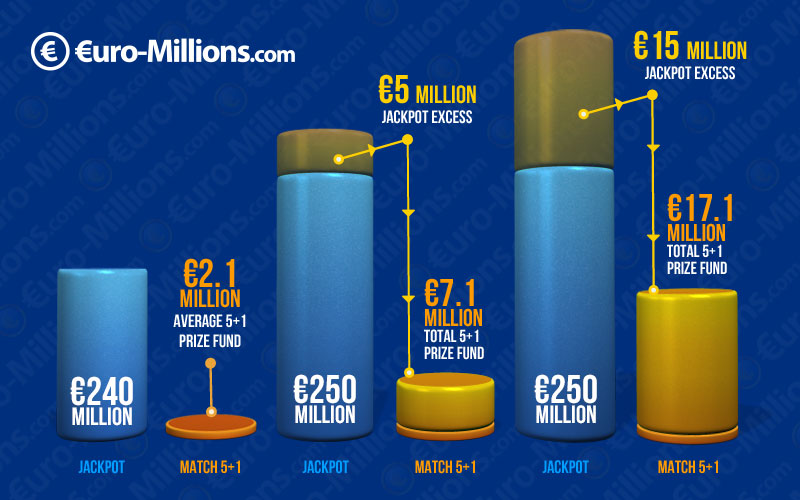 €uro-Millions.com

€240 MILLION

JACKPOT

€2.1 MILLION
AVERAGE 5+1 PRIZE FUND

MATCH 5+1

€5 MILLION
JACKPOT EXCESS

€250 MILLION

JACKPOT

€7.1 MILLION
TOTAL 5+1 PRIZE FUND

MATCH 5+1

€15 MILLION
JACKPOT EXCESS

€250 MILLION

JACKPOT

€17.1 MILLION
TOTAL 5+1 PRIZE FUND

MATCH 5+1